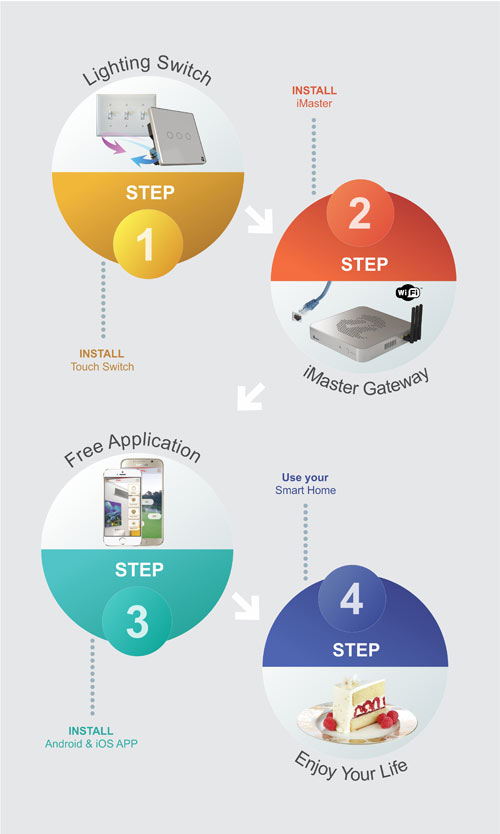 Lighting Switch

STEP
1

INSTALL
Touch Switch

INSTALL
iMaster

2
STEP

WiFi

iMaster Gateway

Free Application

STEP
3

INSTALL
Android & iOS APP

Use your
Smart Home

4
STEP

Enjoy Your Life